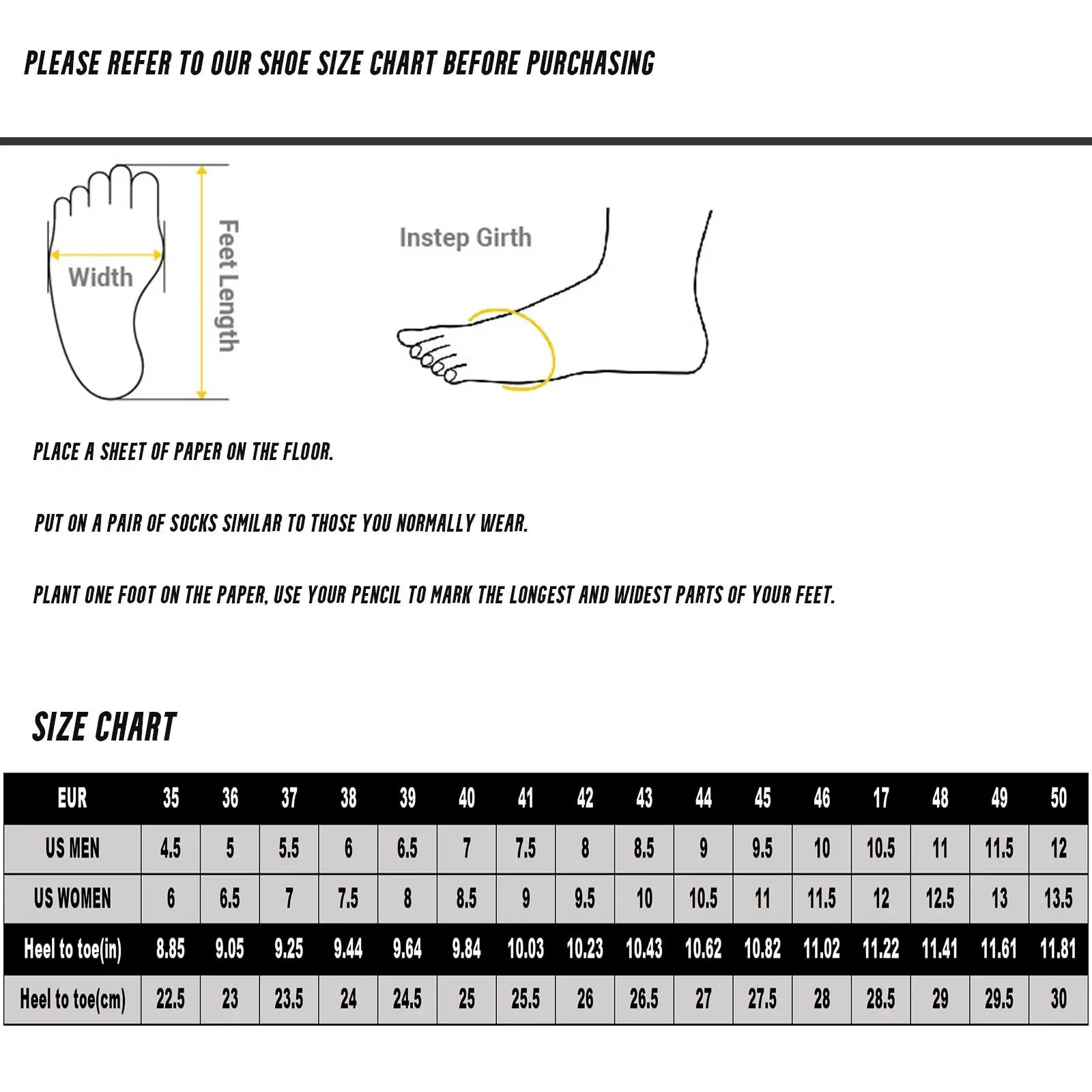 PLEASE REFER TO OUR SHOE SIZE CHART BEFORE PURCHASING

Width

Feet Length

Instep Girth

PLACE A SHEET OF PAPER ON THE FLOOR.

PUT ON A PAIR OF SOCKS SIMILAR TO THOSE YOU NORMALLY WEAR.

PLANT ONE FOOT ON THE PAPER, USE YOUR PENCIL TO MARK THE LONGEST AND WIDEST PARTS OF YOUR FEET.

SIZE CHART

| EUR | 35 | 36 | 37 | 38 | 39 | 40 | 41 | 42 | 43 | 44 | 45 | 46 | 17 | 48 | 49 | 50 |
|---|---|---|---|---|---|---|---|---|---|---|---|---|---|---|---|---|
| US MEN | 4.5 | 5 | 5.5 | 6 | 6.5 | 7 | 7.5 | 8 | 8.5 | 9 | 9.5 | 10 | 10.5 | 11 | 11.5 | 12 |
| US WOMEN | 6 | 6.5 | 7 | 7.5 | 8 | 8.5 | 9 | 9.5 | 10 | 10.5 | 11 | 11.5 | 12 | 12.5 | 13 | 13.5 |
| Heel to toe(in) | 8.85 | 9.05 | 9.25 | 9.44 | 9.64 | 9.84 | 10.03 | 10.23 | 10.43 | 10.62 | 10.82 | 11.02 | 11.22 | 11.41 | 11.61 | 11.81 |
| Heel to toe(cm) | 22.5 | 23 | 23.5 | 24 | 24.5 | 25 | 25.5 | 26 | 26.5 | 27 | 27.5 | 28 | 28.5 | 29 | 29.5 | 30 |