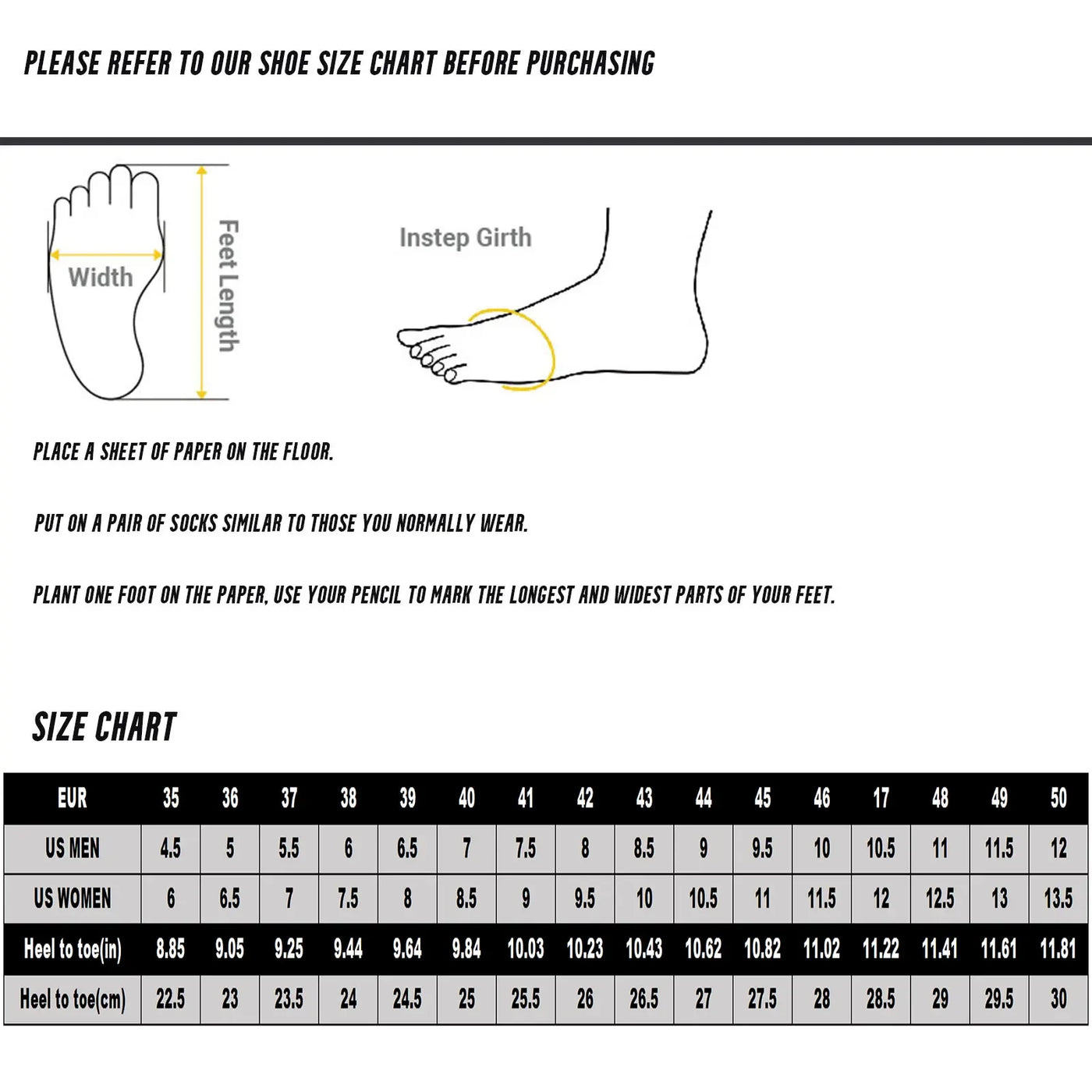 PLEASE REFER TO OUR SHOE SIZE CHART BEFORE PURCHASING

Width

Feet Length

Instep Girth

PLACE A SHEET OF PAPER ON THE FLOOR.

PUT ON A PAIR OF SOCKS SIMILAR TO THOSE YOU NORMALLY WEAR.

PLANT ONE FOOT ON THE PAPER, USE YOUR PENCIL TO MARK THE LONGEST AND WIDEST PARTS OF YOUR FEET.

SIZE CHART

| EUR | 35 | 36 | 37 | 38 | 39 | 40 | 41 | 42 | 43 | 44 | 45 | 46 | 17 | 48 | 49 | 50 |
|---|---|---|---|---|---|---|---|---|---|---|---|---|---|---|---|---|
| US MEN | 4.5 | 5 | 5.5 | 6 | 6.5 | 7 | 7.5 | 8 | 8.5 | 9 | 9.5 | 10 | 10.5 | 11 | 11.5 | 12 |
| US WOMEN | 6 | 6.5 | 7 | 7.5 | 8 | 8.5 | 9 | 9.5 | 10 | 10.5 | 11 | 11.5 | 12 | 12.5 | 13 | 13.5 |
| Heel to toe(in) | 8.85 | 9.05 | 9.25 | 9.44 | 9.64 | 9.84 | 10.03 | 10.23 | 10.43 | 10.62 | 10.82 | 11.02 | 11.22 | 11.41 | 11.61 | 11.81 |
| Heel to toe(cm) | 22.5 | 23 | 23.5 | 24 | 24.5 | 25 | 25.5 | 26 | 26.5 | 27 | 27.5 | 28 | 28.5 | 29 | 29.5 | 30 |