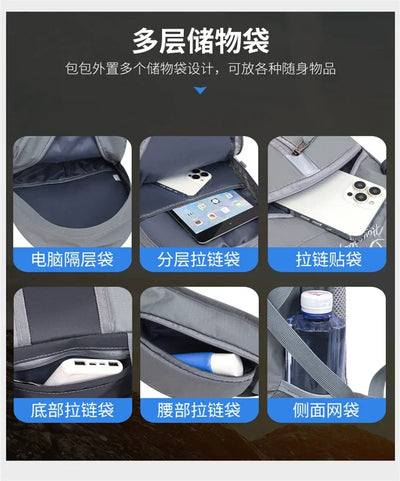 多层储物袋

包包外置多个储物袋设计，可放各种随身物品

电脑隔层袋

分层拉链袋

拉链贴袋

底部拉链袋

腰部拉链袋

侧面网袋