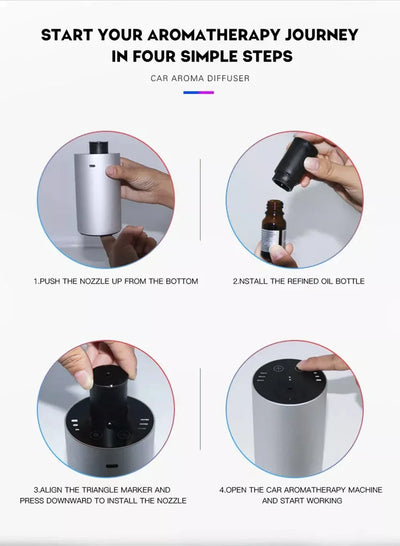 START YOUR AROMATHERAPY JOURNEY IN FOUR SIMPLE STEPS

CAR AROMA DIFFUSER

1.PUSH THE NOZZLE UP FROM THE BOTTOM

2.NSTALL THE REFINED OIL BOTTLE

3.ALIGN THE TRIANGLE MARKER AND PRESS DOWNWARD TO INSTALL THE NOZZLE

4.OPEN THE CAR AROMATHERAPY MACHINE AND START WORKING