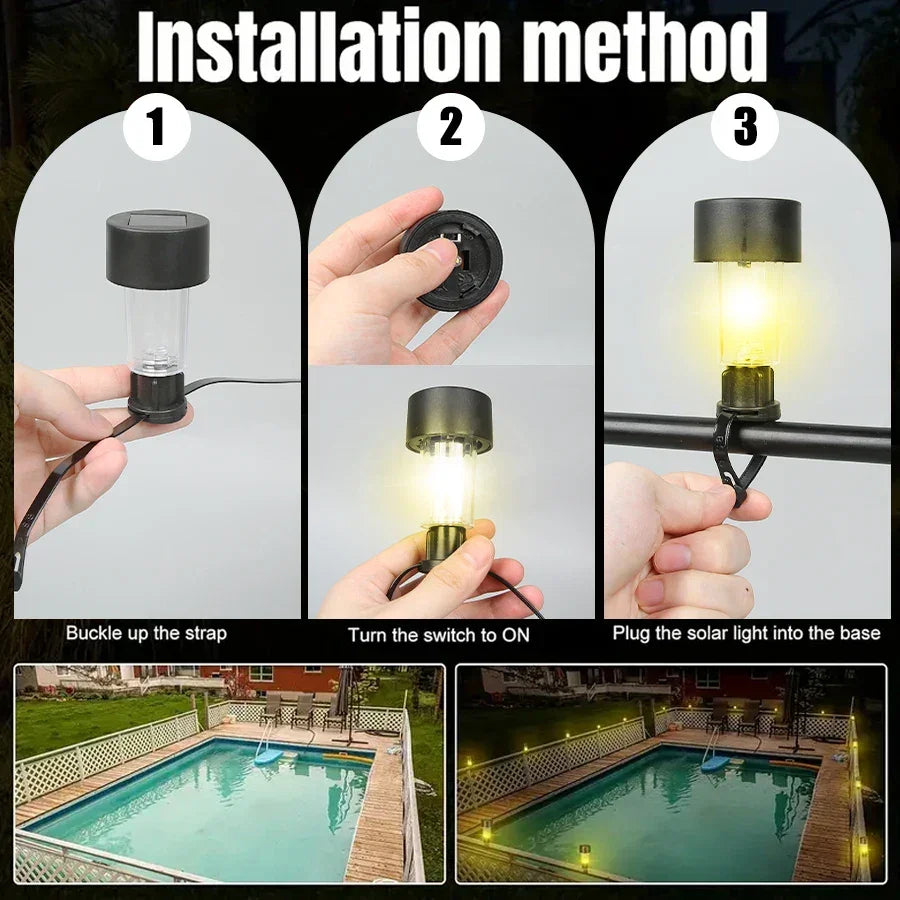 Installation method

1

2

3

Buckle up the strap

Turn the switch to ON

Plug the solar light into the base