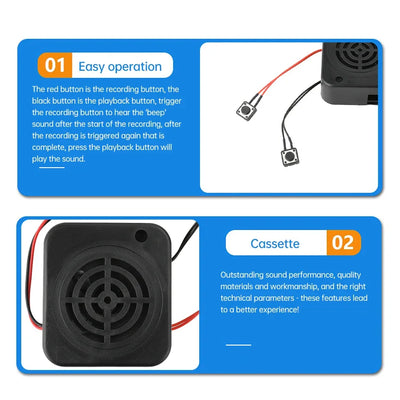 01 Easy operation

The red button is the recording button, the black button is the playback button, trigger the recording button to hear the 'beep' sound after the start of the recording, after the recording is triggered again that is complete, press the playback button will play the sound.

Cassette 02

Outstanding sound performance, quality materials and workmanship, and the right technical parameters - these features lead to a better experience!