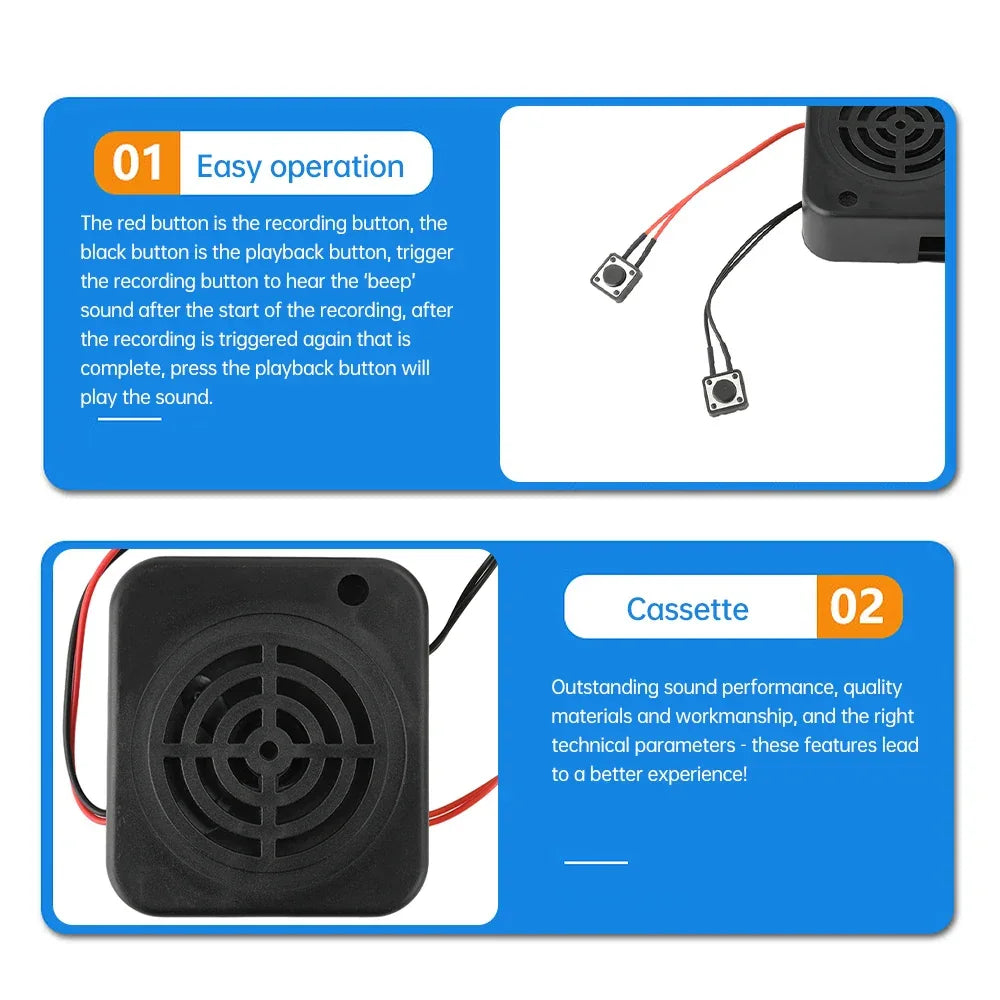 01 Easy operation

The red button is the recording button, the black button is the playback button, trigger the recording button to hear the 'beep' sound after the start of the recording, after the recording is triggered again that is complete, press the playback button will play the sound.

Cassette 02

Outstanding sound performance, quality materials and workmanship, and the right technical parameters - these features lead to a better experience!