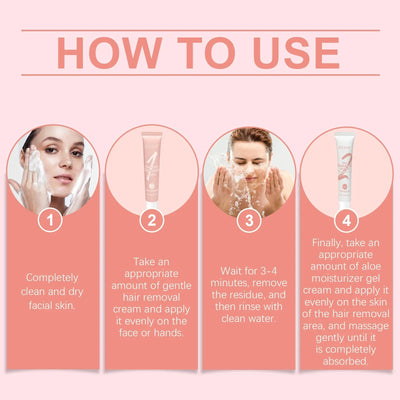 HOW TO USE

1

Completely clean and dry facial skin.

2

Take an appropriate amount of gentle hair removal cream and apply it evenly on the face or hands.

3

Wait for 3-4 minutes, remove the residue, and then rinse with clean water.

4

Finally, take an appropriate amount of aloe moisturizer gel cream and apply it evenly on the skin of the hair removal area, and massage gently until it is completely absorbed.