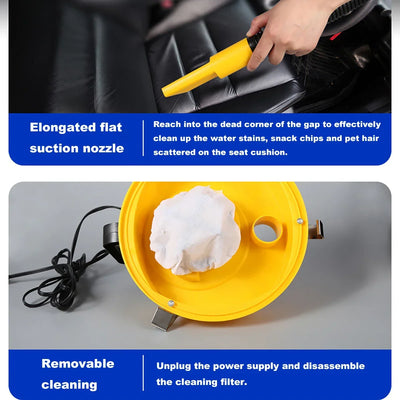 Elongated flat suction nozzle

Reach into the dead corner of the gap to effectively clean up the water stains, snack chips and pet hair scattered on the seat cushion.

Removable cleaning

Unplug the power supply and disassemble the cleaning filter.