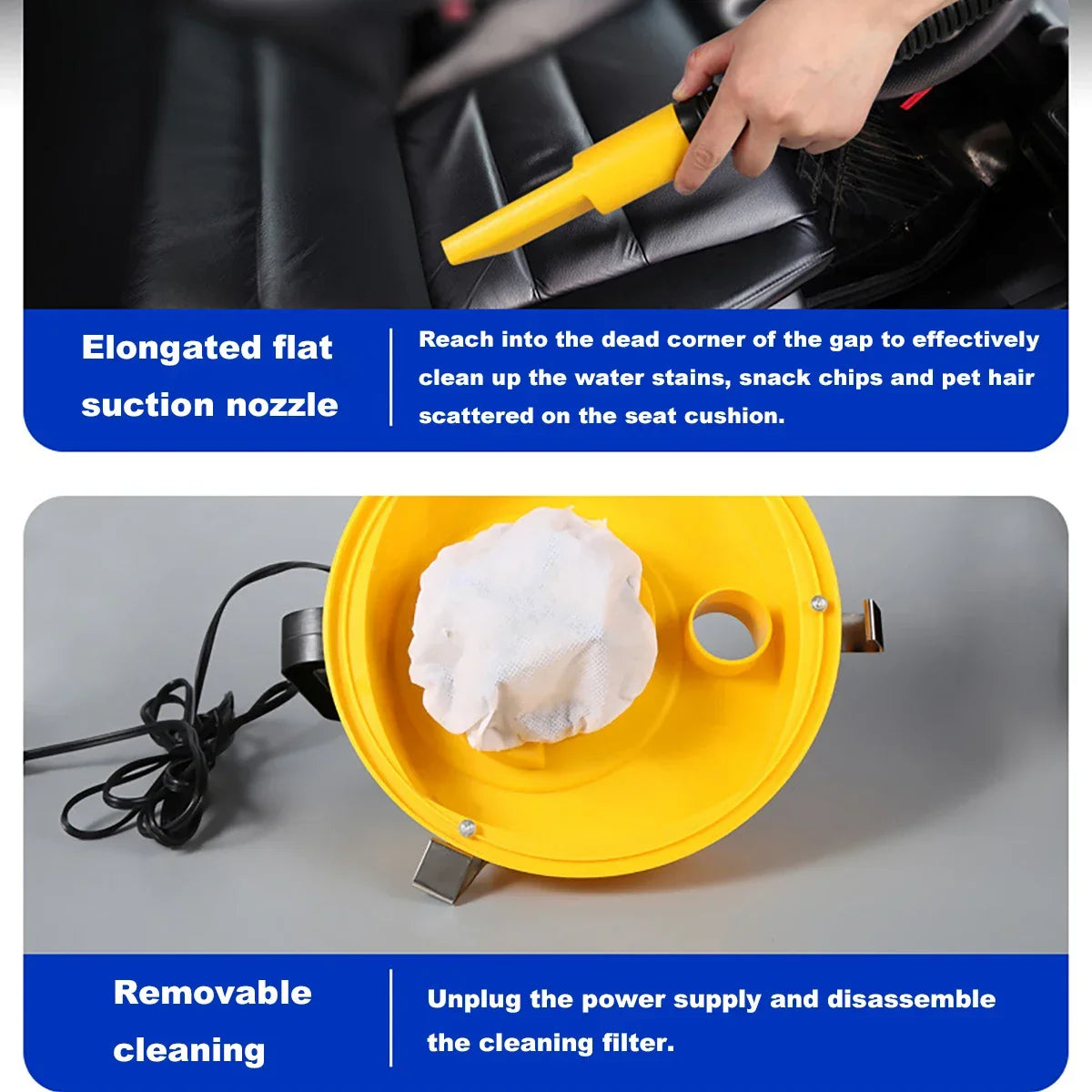 Elongated flat suction nozzle

Reach into the dead corner of the gap to effectively clean up the water stains, snack chips and pet hair scattered on the seat cushion.

Removable cleaning

Unplug the power supply and disassemble the cleaning filter.