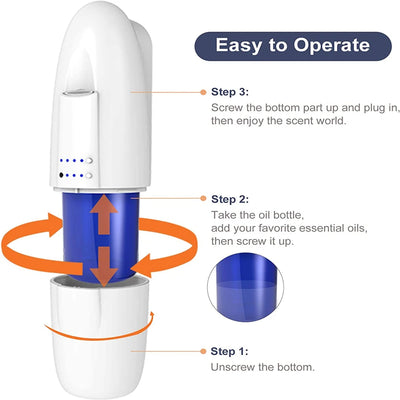 Easy to Operate

Step 3:
Screw the bottom part up and plug in, then enjoy the scent world.

Step 2:
Take the oil bottle, add your favorite essential oils, then screw it up.

Step 1:
Unscrew the bottom.