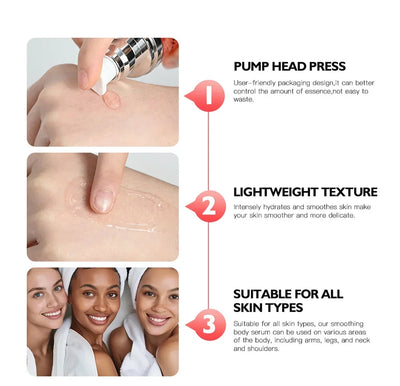 1

PUMP HEAD PRESS

User-friendly packaging design,it can better control the amount of essence,not easy to waste.

2

LIGHTWEIGHT TEXTURE

Intensely hydrates and smoothes skin make your skin smoother and more delicate.

3

SUITABLE FOR ALL SKIN TYPES

Suitable for all skin types, our smoothing body serum can be used on various areas of the body, including arms, legs, and neck and shoulders.