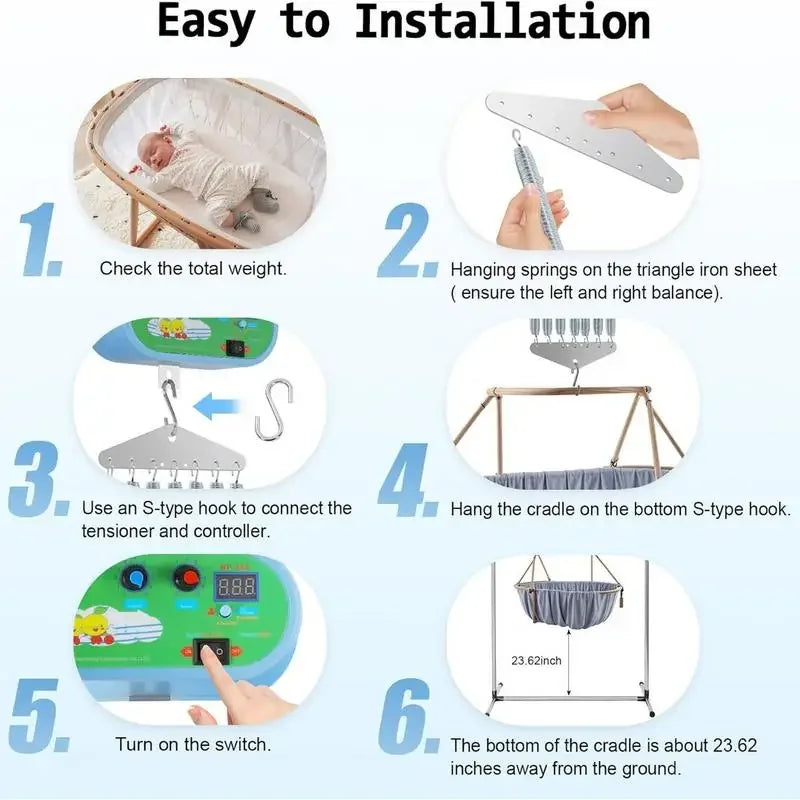 Easy to Installation

1. Check the total weight.

2. Hanging springs on the triangle iron sheet ( ensure the left and right balance).

3. Use an S-type hook to connect the tensioner and controller.

4. Hang the cradle on the bottom S-type hook.

888

5. Turn on the switch.

23.62inch

6. The bottom of the cradle is about 23.62 inches away from the ground.