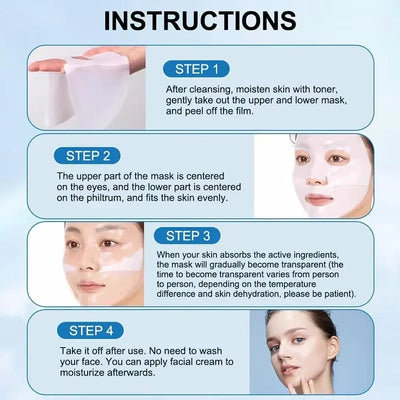 INSTRUCTIONS

STEP 1

After cleansing, moisten skin with toner, gently take out the upper and lower mask, and peel off the film.

STEP 2

The upper part of the mask is centered on the eyes, and the lower part is centered on the philtrum, and fits the skin evenly.

STEP 3

When your skin absorbs the active ingredients, the mask will gradually become transparent (the time to become transparent varies from person to person, depending on the temperature difference and skin dehydration, please be patient).

STEP 4

Take it off after use. No need to wash your face. You can apply facial cream to moisturize afterwards.