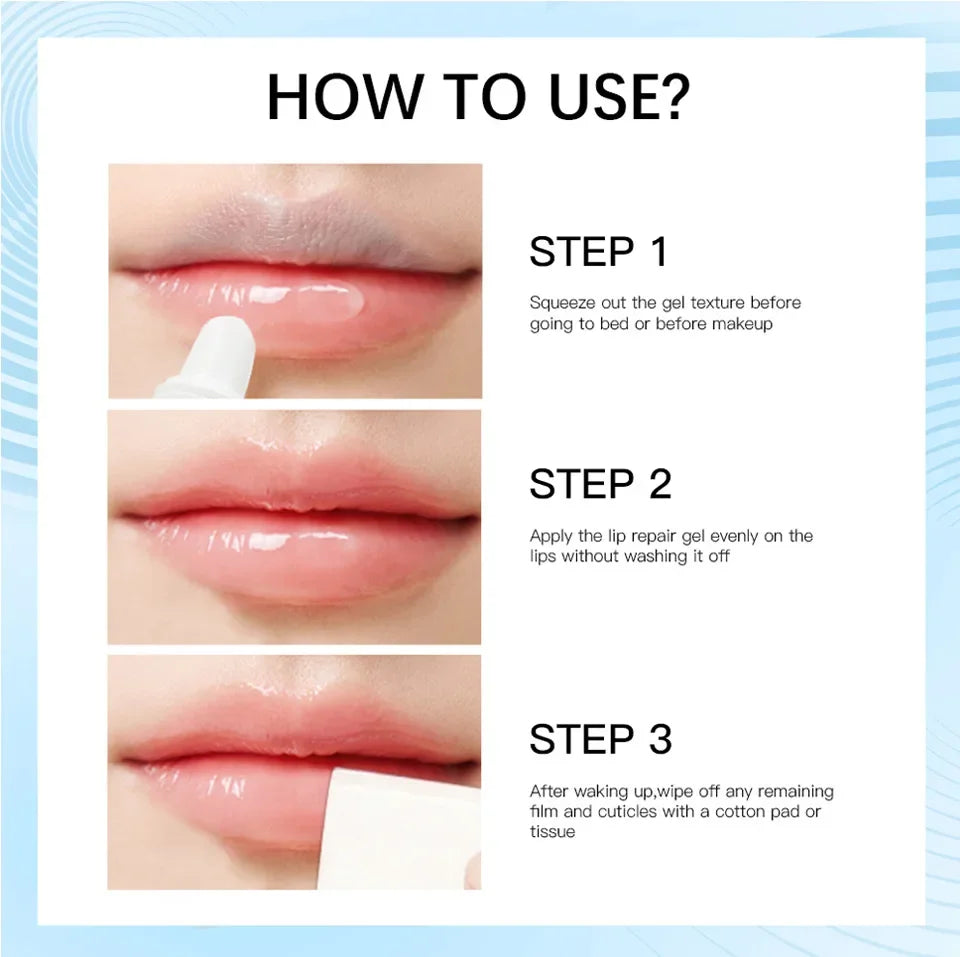 HOW TO USE?

STEP 1

Squeeze out the gel texture before going to bed or before makeup

STEP 2

Apply the lip repair gel evenly on the lips without washing it off

STEP 3

After waking up,wipe off any remaining film and cuticles with a cotton pad or tissue