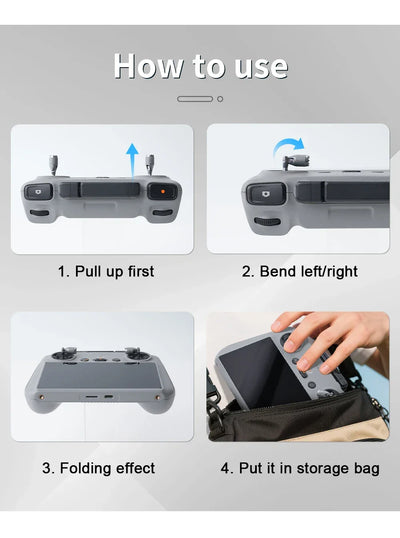 How to use

1. Pull up first

2. Bend left/right

3. Folding effect

4. Put it in storage bag