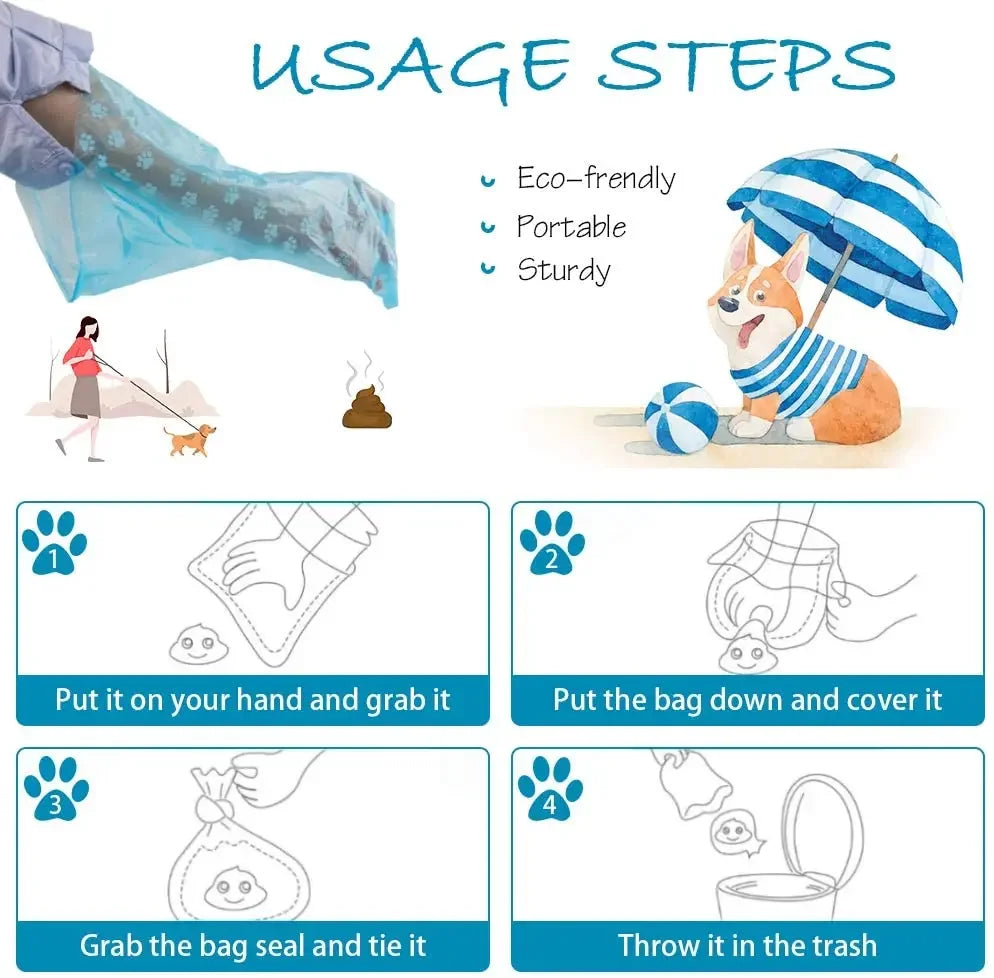 USAGE STEPS

Eco-frendly
Portable
Sturdy

1
Put it on your hand and grab it

2
Put the bag down and cover it

3
Grab the bag seal and tie it

4
Throw it in the trash