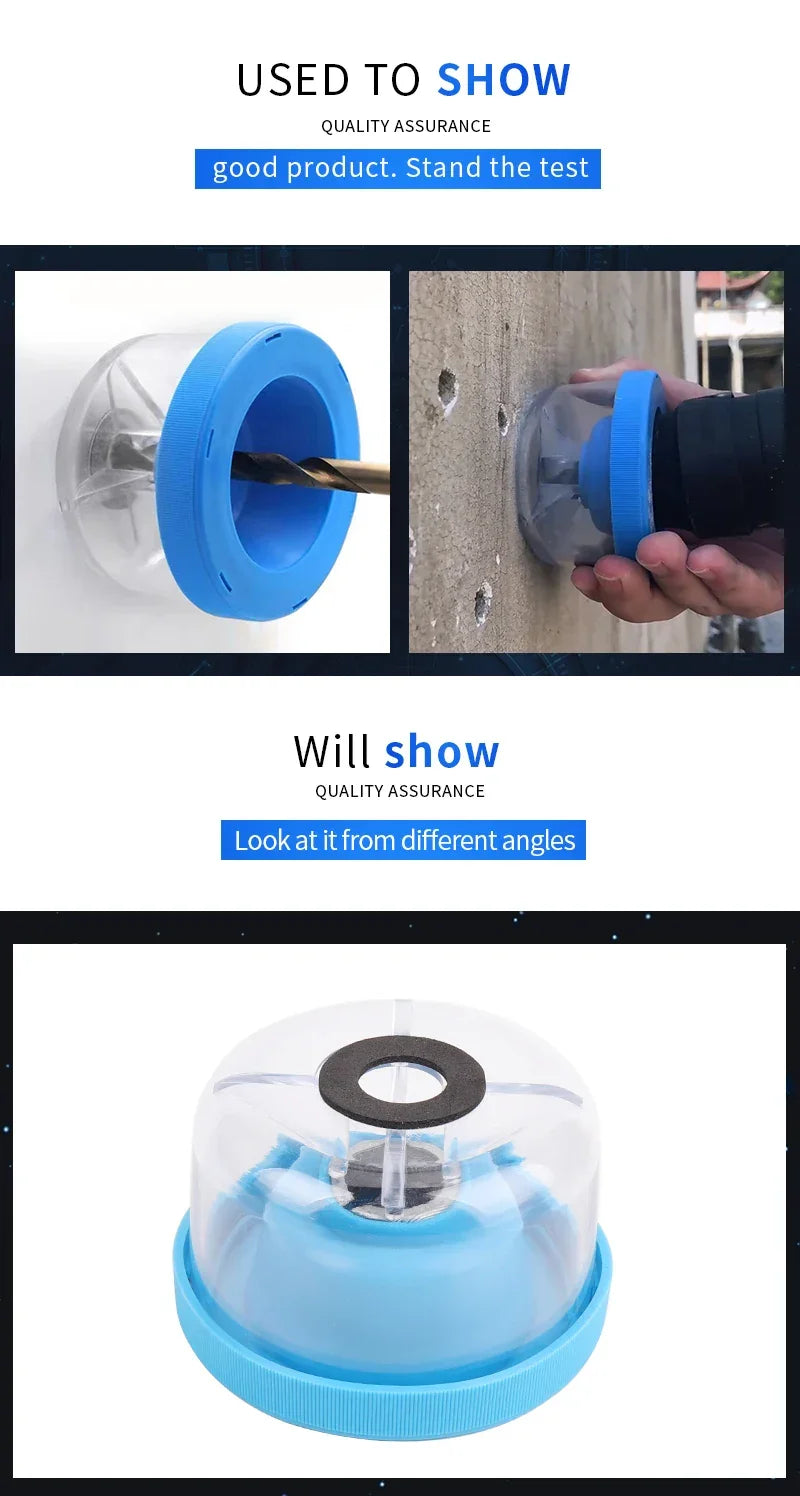 USED TO SHOW
QUALITY ASSURANCE
good product. Stand the test

Will show
QUALITY ASSURANCE
Look at it from different angles