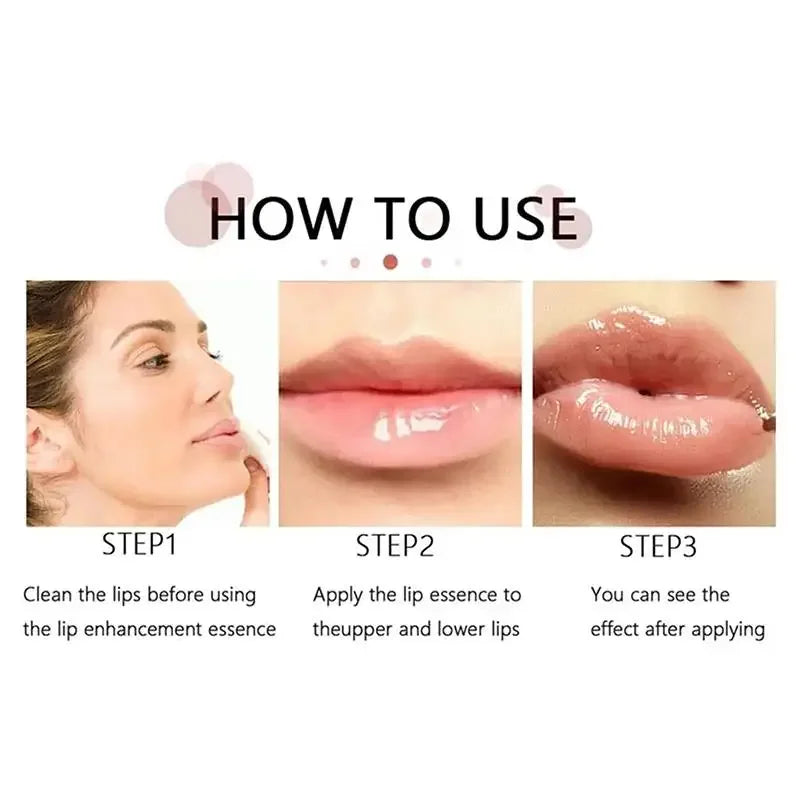 HOW TO USE

STEP1

Clean the lips before using the lip enhancement essence

STEP2

Apply the lip essence to theupper and lower lips

STEP3

You can see the effect after applying