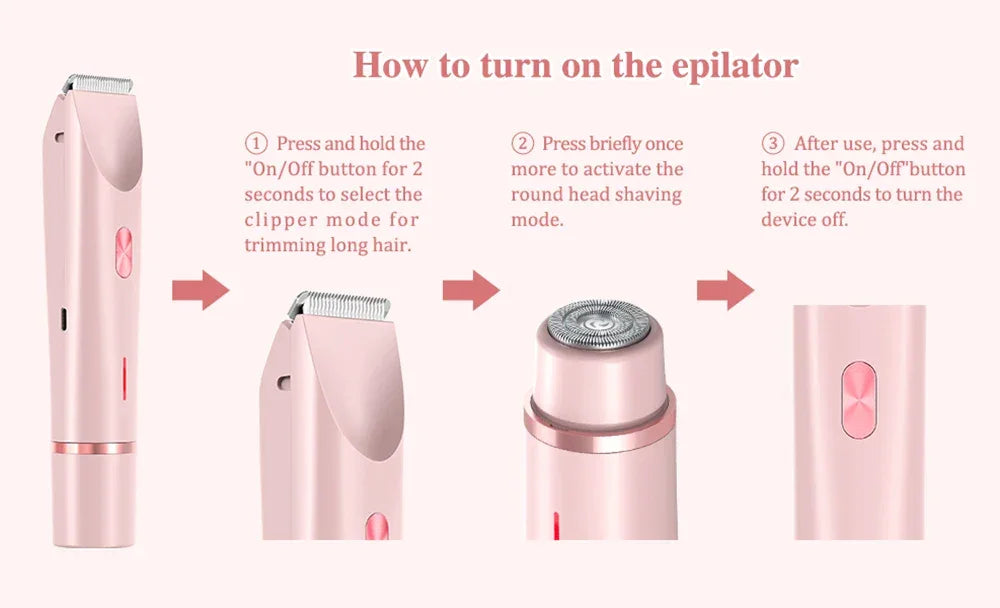 How to turn on the epilator

① Press and hold the "On/Off button for 2 seconds to select the clipper mode for trimming long hair.

② Press briefly once more to activate the round head shaving mode.

③ After use, press and hold the "On/Off"button for 2 seconds to turn the device off.