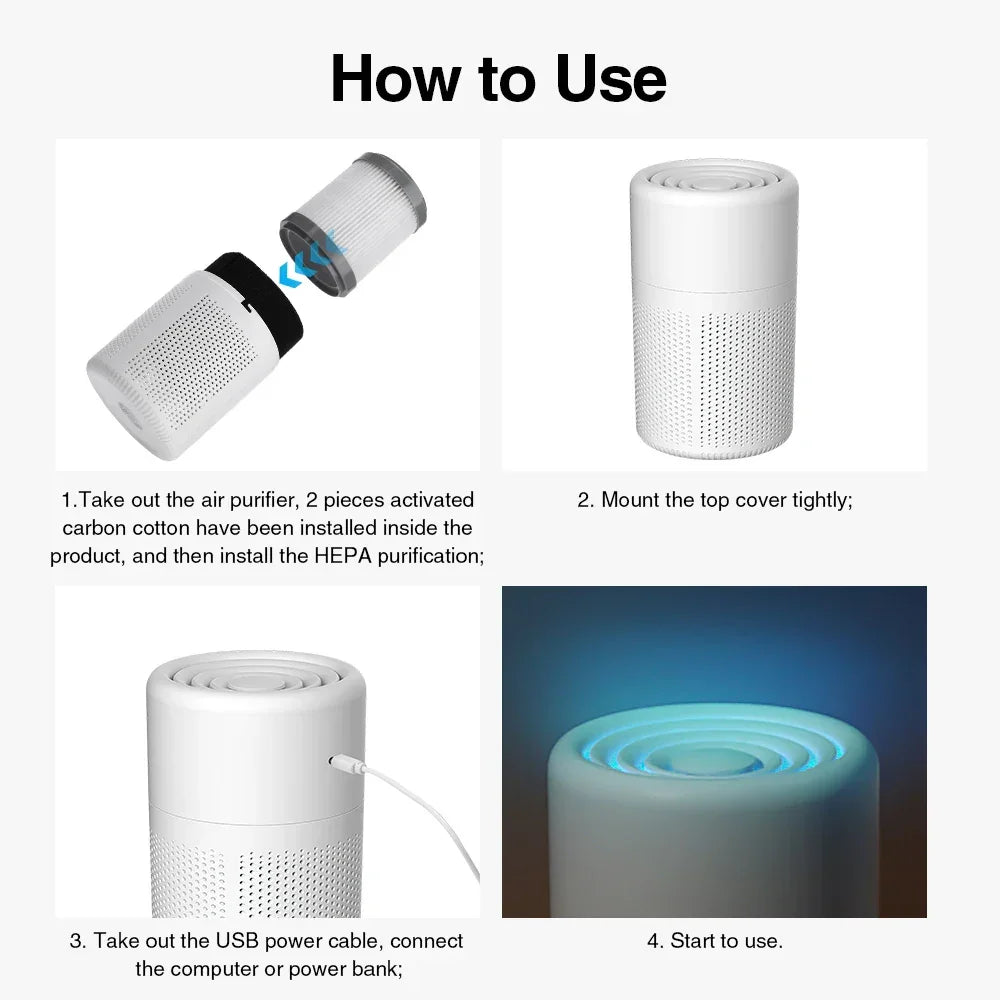 How to Use

1.Take out the air purifier, 2 pieces activated carbon cotton have been installed inside the product, and then install the HEPA purification;

2. Mount the top cover tightly;

3. Take out the USB power cable, connect the computer or power bank;

4. Start to use.