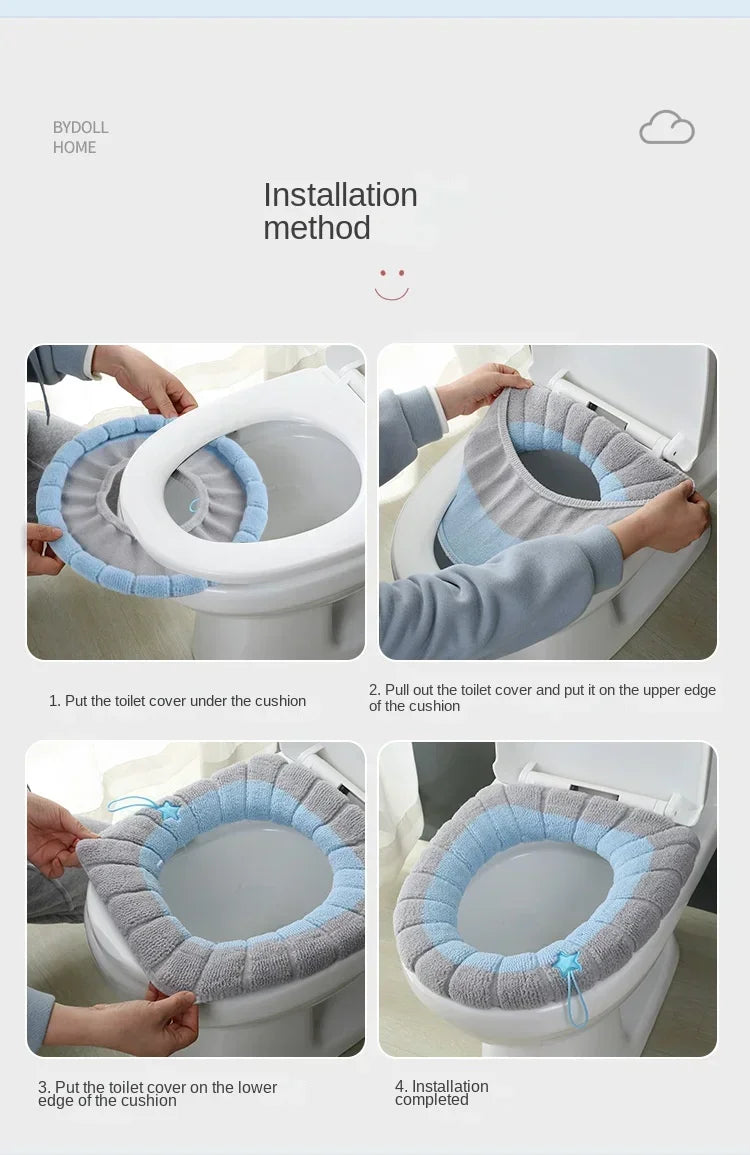 BYDOLL
HOME

Installation method

1. Put the toilet cover under the cushion

2. Pull out the toilet cover and put it on the upper edge of the cushion

3. Put the toilet cover on the lower edge of the cushion

4. Installation completed