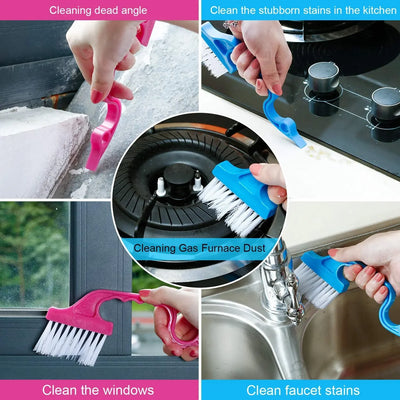 Cleaning dead angle

Clean the stubborn stains in the kitchen

Cleaning Gas Furnace Dust

Clean the windows

Clean faucet stains