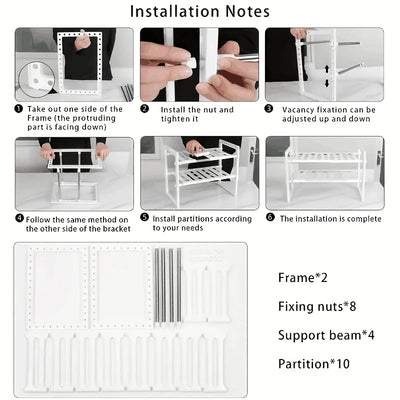 Installation Notes

❶ Take out one side of the Frame (the protruding part is facing down)

❷ Install the nut and tighten it

❸ Vacancy fixation can be adjusted up and down

❹ Follow the same method on the other side of the bracket

❺ Install partitions according to your needs

❻ The installation is complete

Frame*2

Fixing nuts*8

Support beam*4

Partition*10