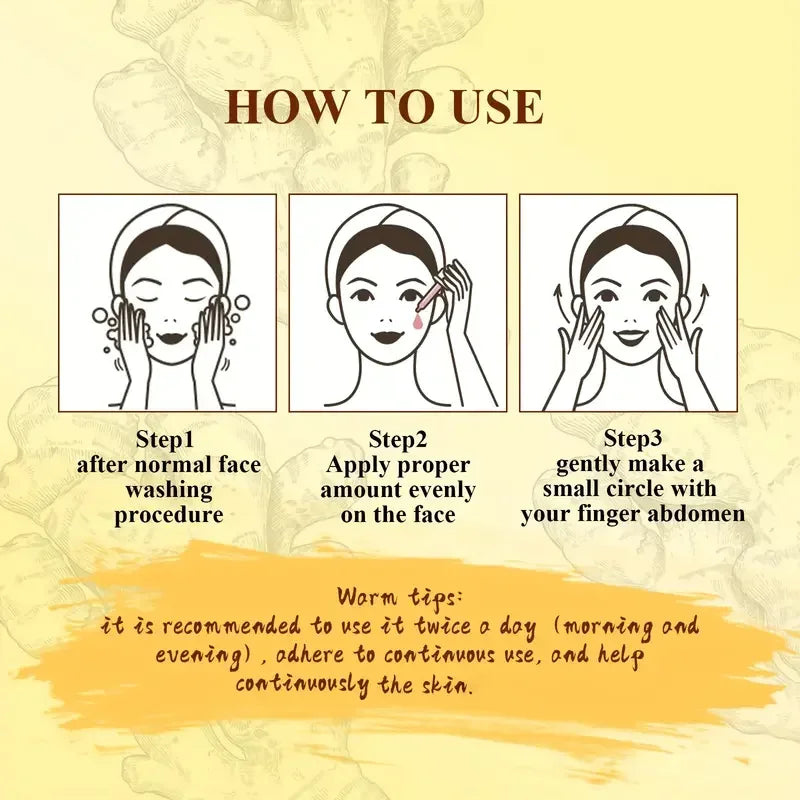 HOW TO USE

Step1
after normal face washing procedure

Step2
Apply proper amount evenly on the face

Step3
gently make a small circle with your finger abdomen

Warm tips:
it is recommended to use it twice a day (morning and evening), adhere to continuous use, and help continuously the skin.