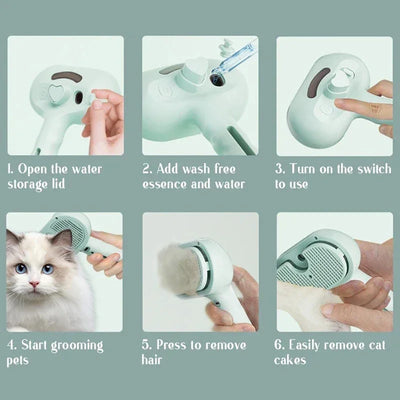 1. Open the water storage lid

2. Add wash free essence and water

3. Turn on the switch to use

4. Start grooming pets

5. Press to remove hair

6. Easily remove cat cakes