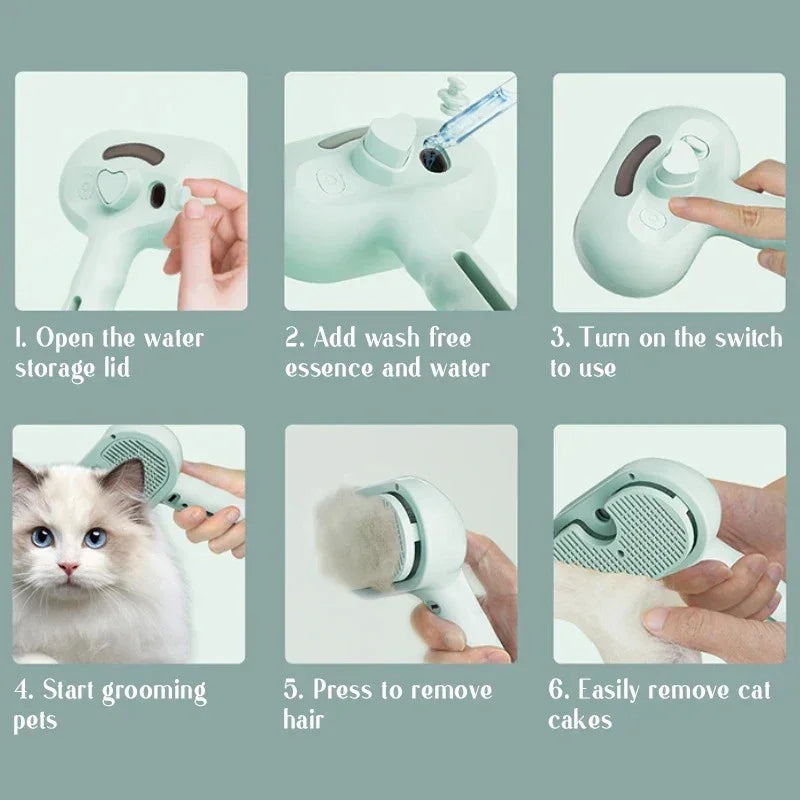 1. Open the water storage lid

2. Add wash free essence and water

3. Turn on the switch to use

4. Start grooming pets

5. Press to remove hair

6. Easily remove cat cakes