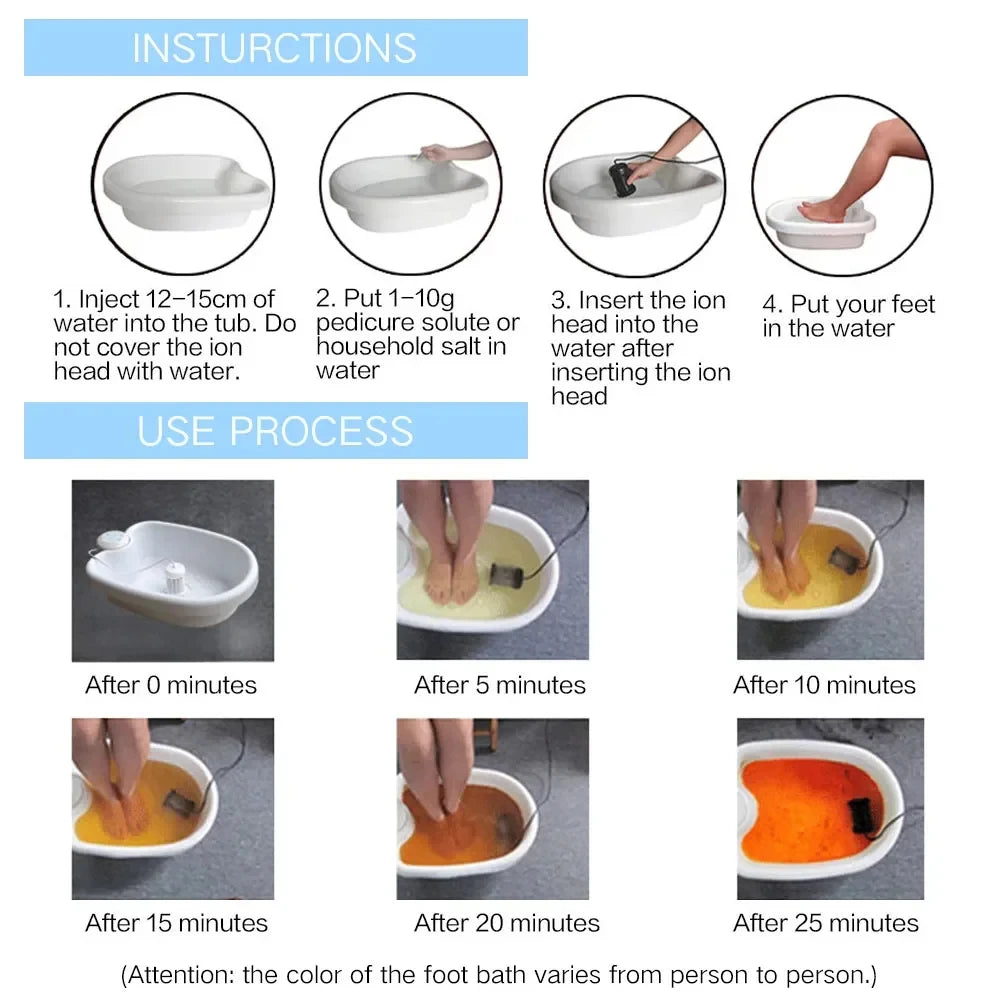 INSTURCTIONS

1. Inject 12–15cm of water into the tub. Do not cover the ion head with water.

2. Put 1–10g pedicure solute or household salt in water

3. Insert the ion head into the water after inserting the ion head

4. Put your feet in the water

USE PROCESS

After 0 minutes

After 5 minutes

After 10 minutes

After 15 minutes

After 20 minutes

After 25 minutes

(Attention: the color of the foot bath varies from person to person.)