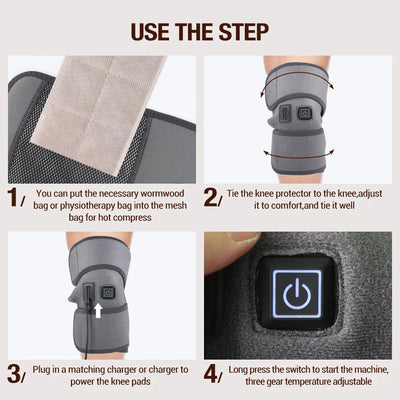 USE THE STEP

1/ You can put the necessary wormwood bag or physiotherapy bag into the mesh bag for hot compress

2/ Tie the knee protector to the knee,adjust it to comfort,and tie it well

3/ Plug in a matching charger or charger to power the knee pads

4/ Long press the switch to start the machine, three gear temperature adjustable