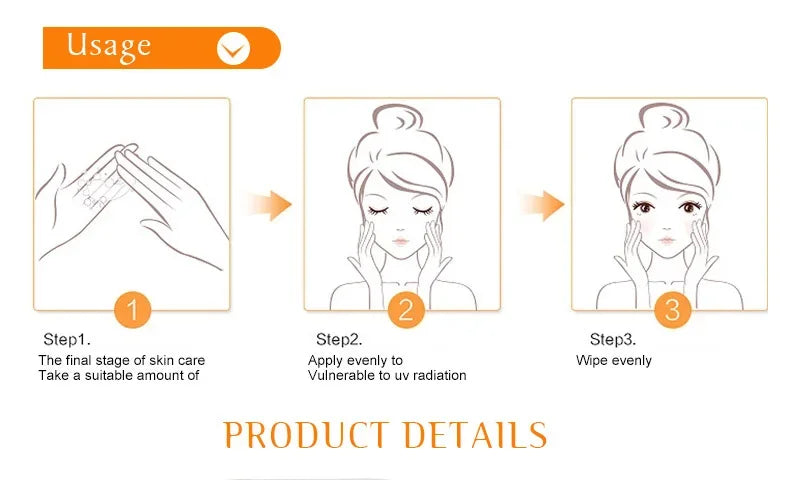 Usage

1

Step1.
The final stage of skin care
Take a suitable amount of

2

Step2.
Apply evenly to
Vulnerable to uv radiation

3

Step3.
Wipe evenly

PRODUCT DETAILS