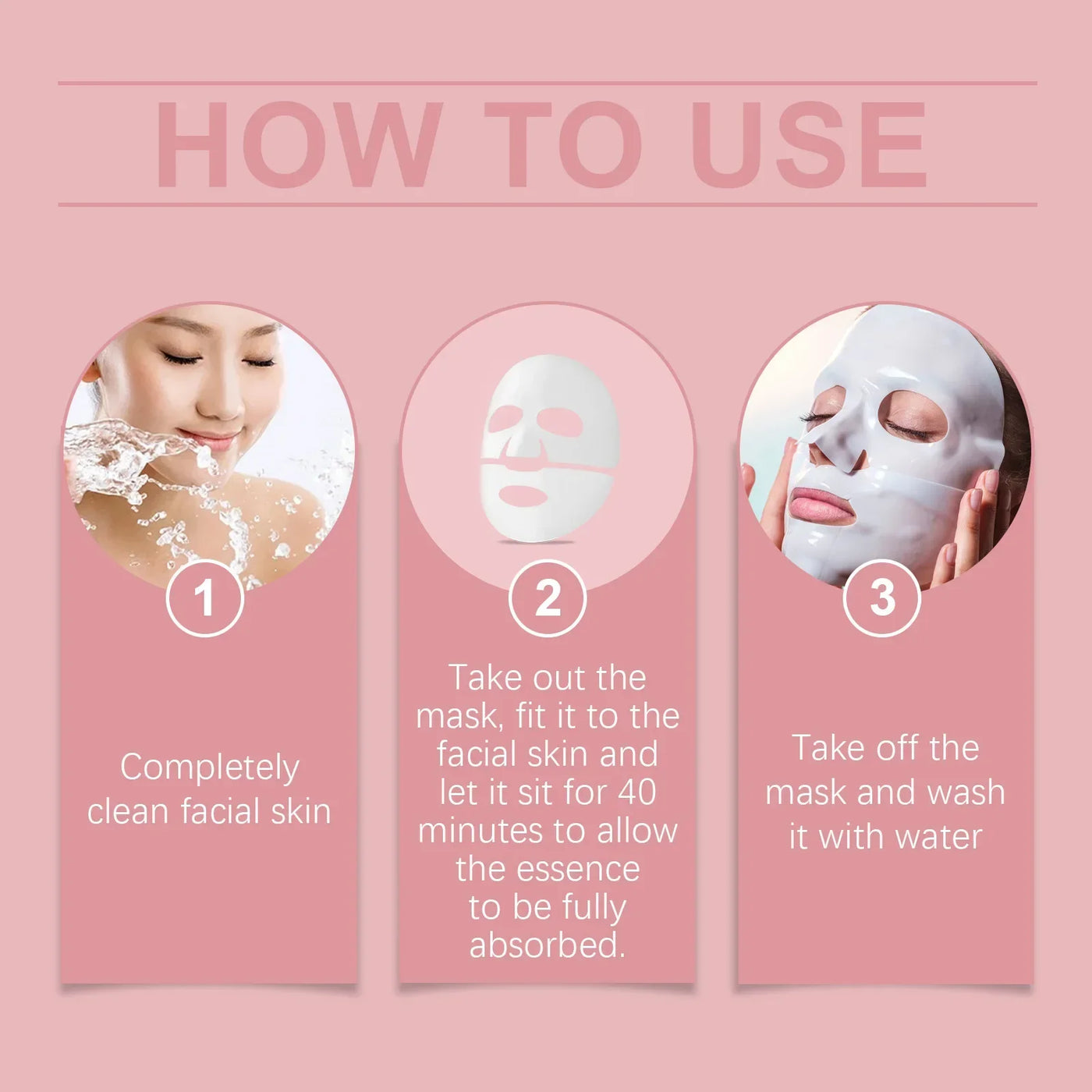 HOW TO USE

1

Completely clean facial skin

2

Take out the mask, fit it to the facial skin and let it sit for 40 minutes to allow the essence to be fully absorbed.

3

Take off the mask and wash it with water