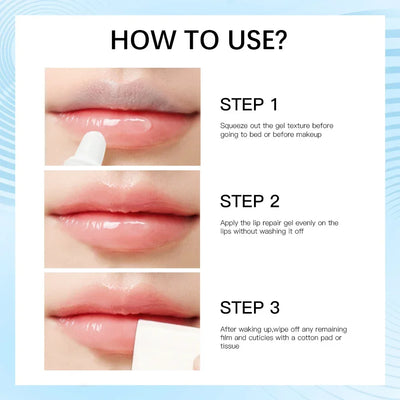 HOW TO USE?

STEP 1

Squeeze out the gel texture before going to bed or before makeup

STEP 2

Apply the lip repair gel evenly on the lips without washing it off

STEP 3

After waking up,wipe off any remaining film and cuticles with a cotton pad or tissue