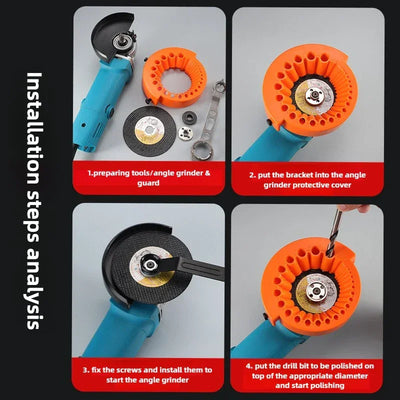 Installation steps analysis

1.preparing tools/angle grinder & guard

2. put the bracket into the angle grinder protective cover

3. fix the screws and install them to start the angle grinder

4. put the drill bit to be polished on top of the appropriate diameter and start polishing