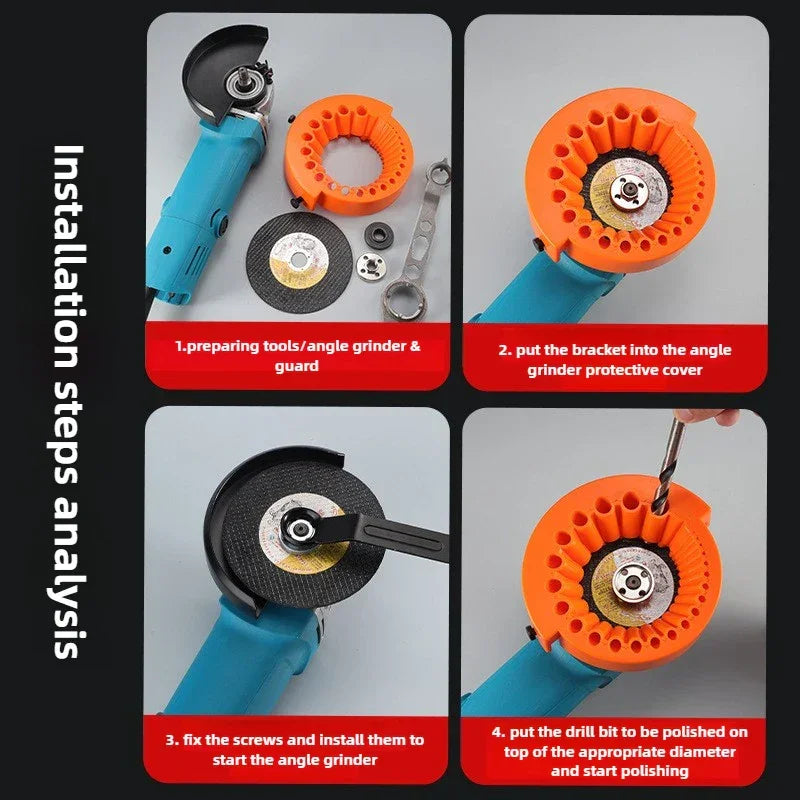 Installation steps analysis

1.preparing tools/angle grinder & guard

2. put the bracket into the angle grinder protective cover

3. fix the screws and install them to start the angle grinder

4. put the drill bit to be polished on top of the appropriate diameter and start polishing