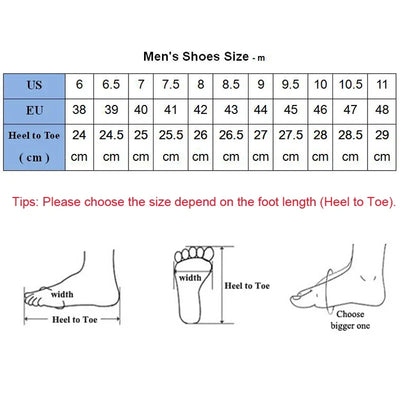 Men's Shoes Size - m

| US | 6 | 6.5 | 7 | 7.5 | 8 | 8.5 | 9 | 9.5 | 10 | 10.5 | 11 |
|---|---|---|---|---|---|---|---|---|---|---|---|
| EU | 38 | 39 | 40 | 41 | 42 | 43 | 44 | 45 | 46 | 47 | 48 |
| Heel to Toe ( cm ) | 24 cm | 24.5 cm | 25 cm | 25.5 cm | 26 cm | 26.5 cm | 27 cm | 27.5 cm | 28 cm | 28.5 cm | 29 cm |

Tips: Please choose the size depend on the foot length (Heel to Toe).

width
Heel to Toe

width
Heel to Toe

Choose bigger one