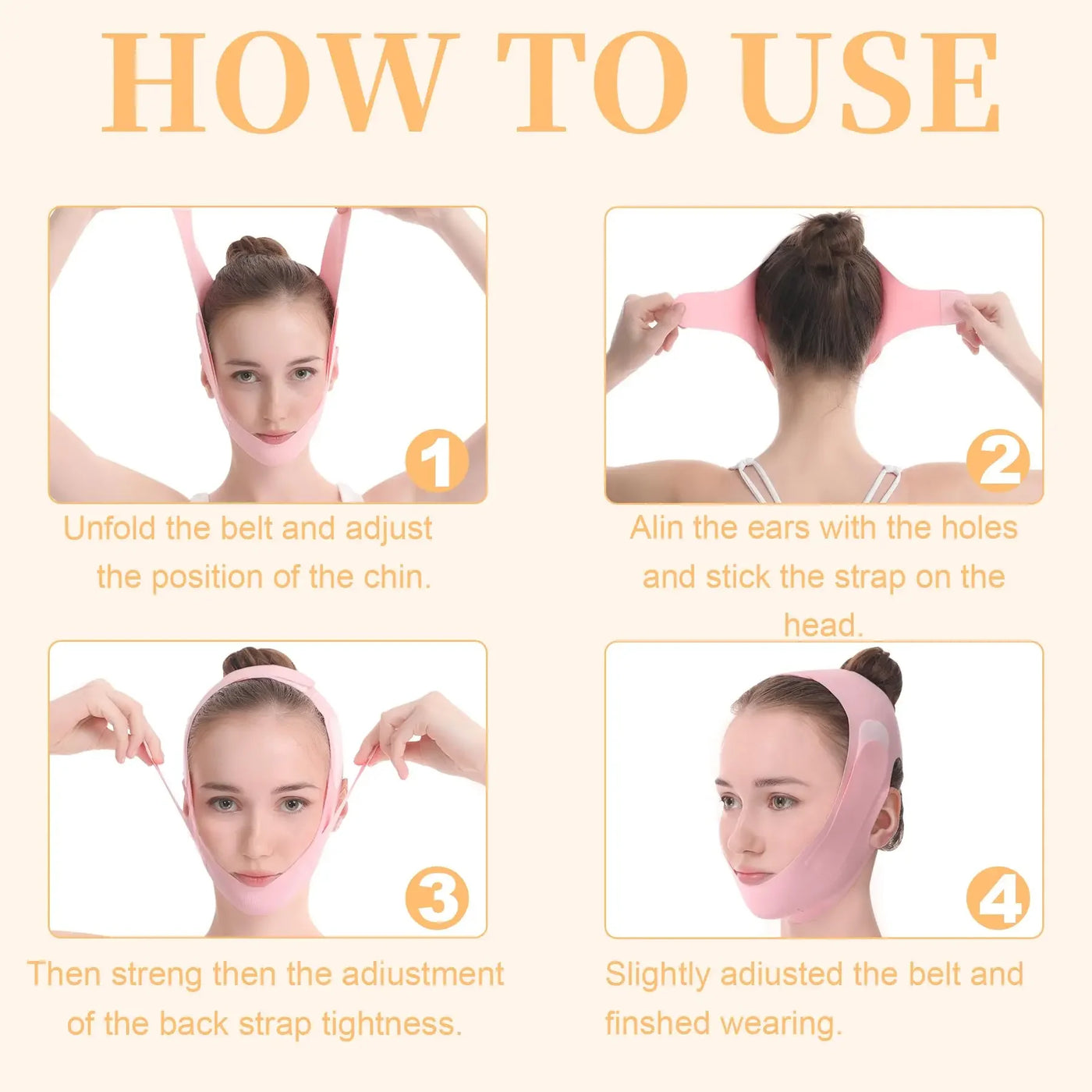 HOW TO USE

1

Unfold the belt and adjust the position of the chin.

2

Alin the ears with the holes and stick the strap on the head.

3

Then streng then the adiustment of the back strap tightness.

4

Slightly adiusted the belt and finshed wearing.