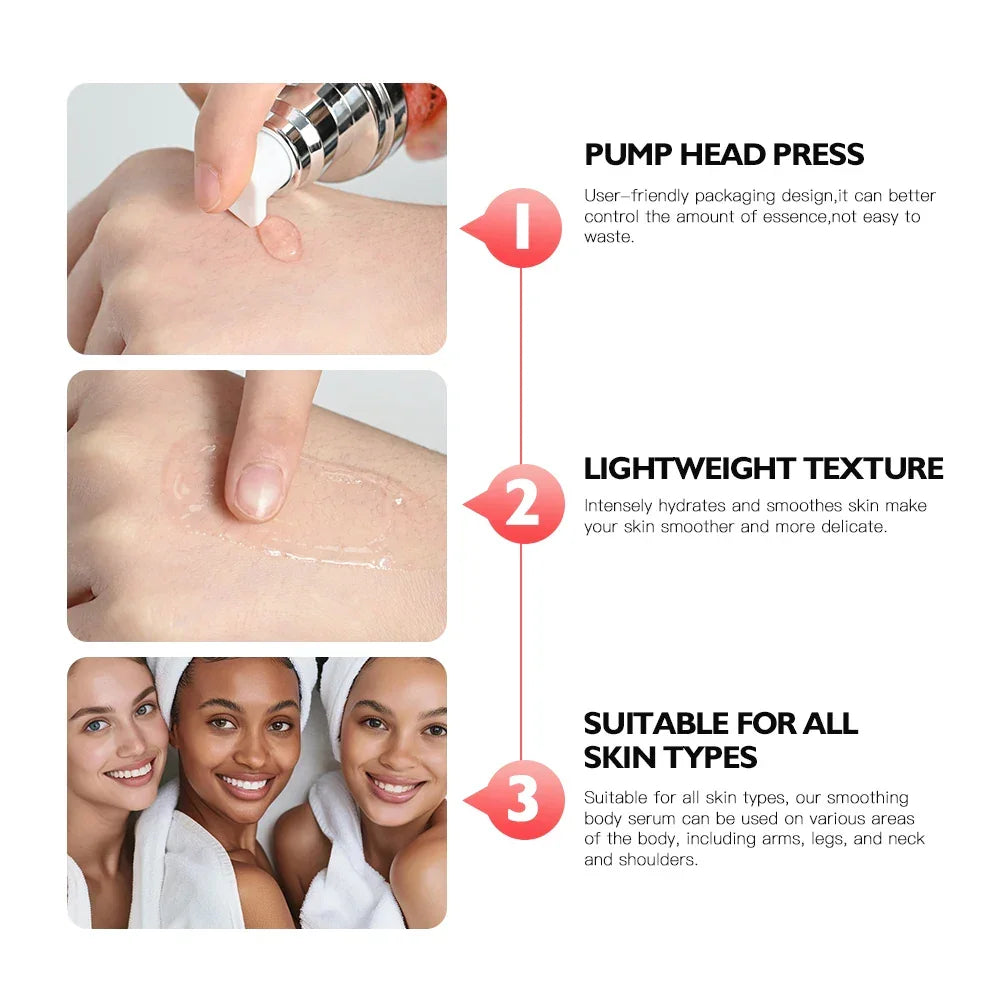 1

PUMP HEAD PRESS

User-friendly packaging design,it can better control the amount of essence,not easy to waste.

2

LIGHTWEIGHT TEXTURE

Intensely hydrates and smoothes skin make your skin smoother and more delicate.

3

SUITABLE FOR ALL SKIN TYPES

Suitable for all skin types, our smoothing body serum can be used on various areas of the body, including arms, legs, and neck and shoulders.