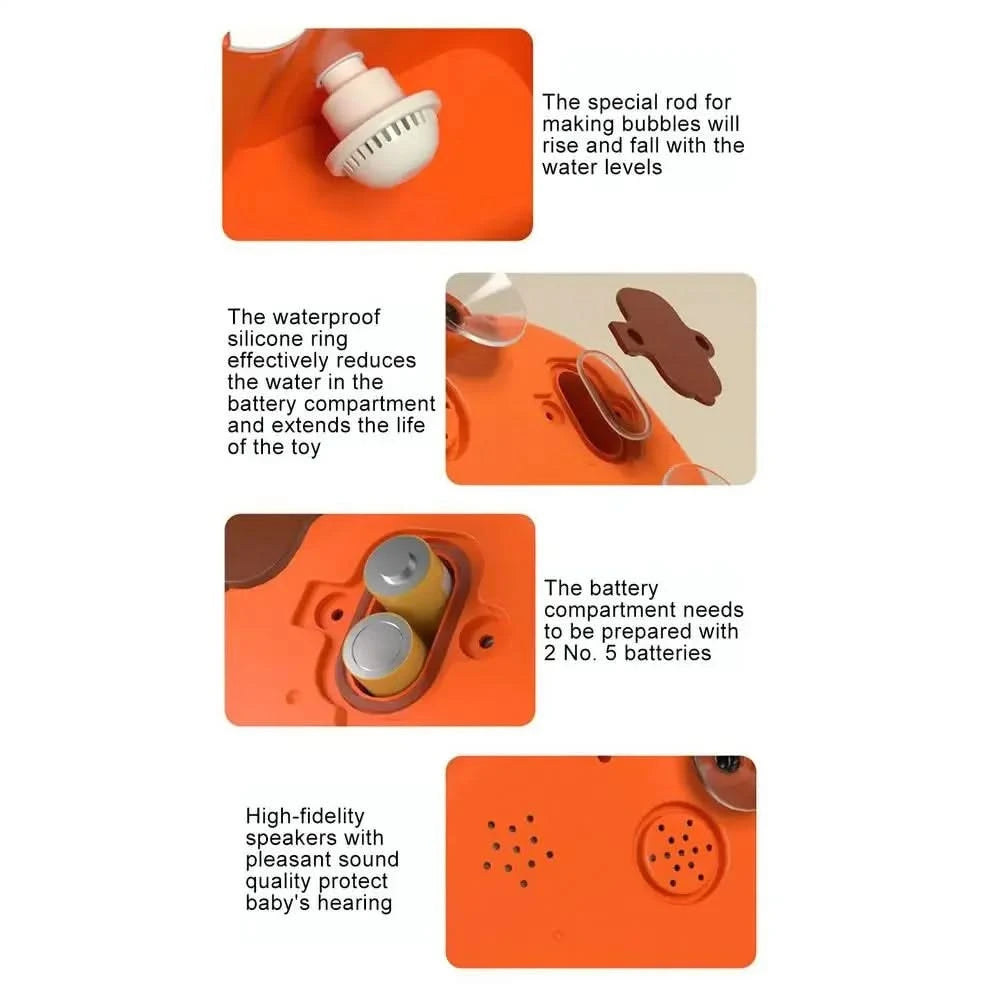 The special rod for making bubbles will rise and fall with the water levels

The waterproof silicone ring effectively reduces the water in the battery compartment and extends the life of the toy

The battery compartment needs to be prepared with 2 No. 5 batteries

High-fidelity speakers with pleasant sound quality protect baby's hearing