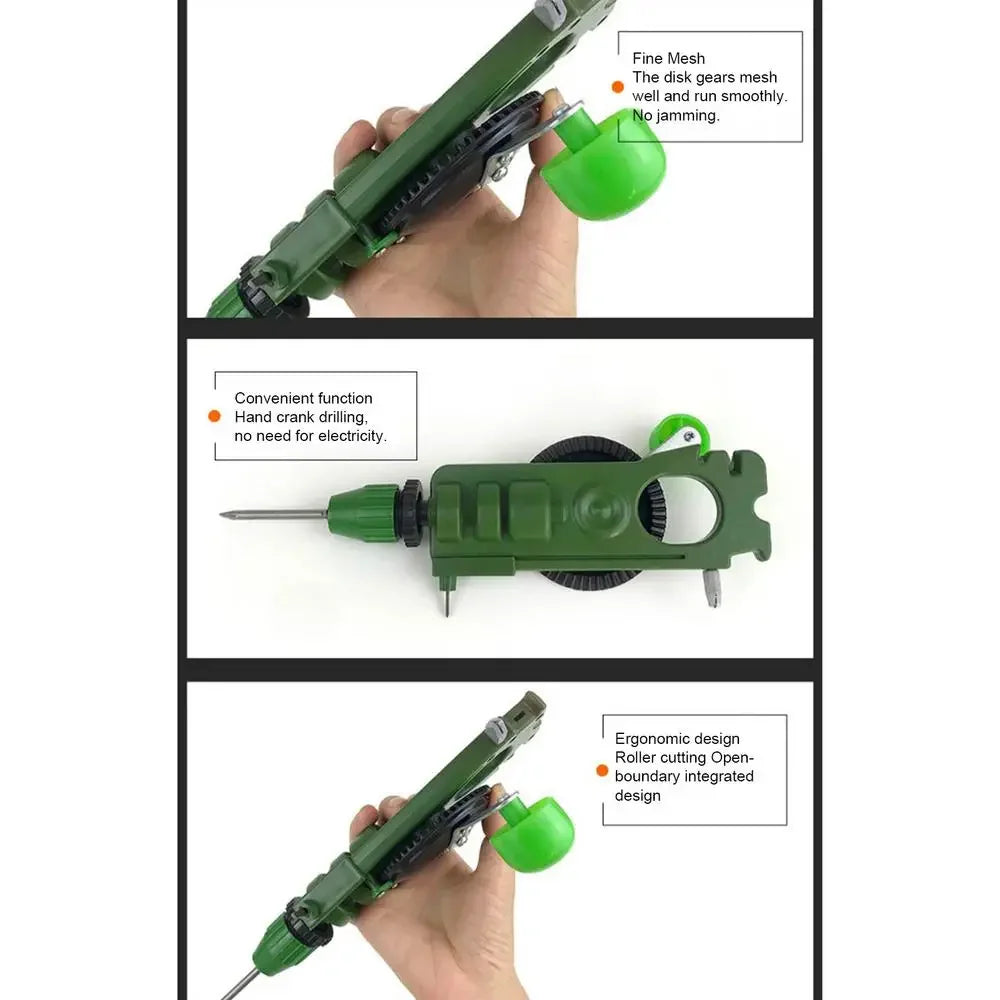 Fine Mesh
The disk gears mesh well and run smoothly. No jamming.

Convenient function
Hand crank drilling, no need for electricity.

Ergonomic design
Roller cutting Open-boundary integrated design