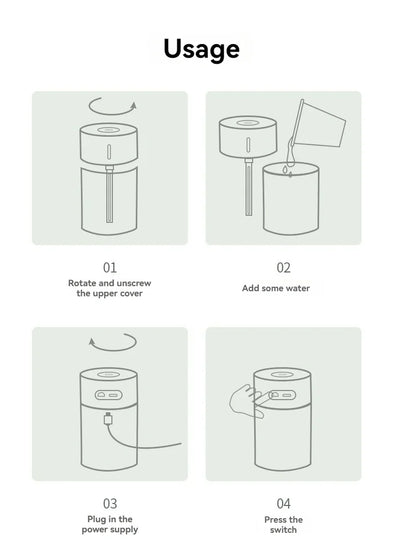 Usage

01
Rotate and unscrew the upper cover

02
Add some water

03
Plug in the power supply

04
Press the switch