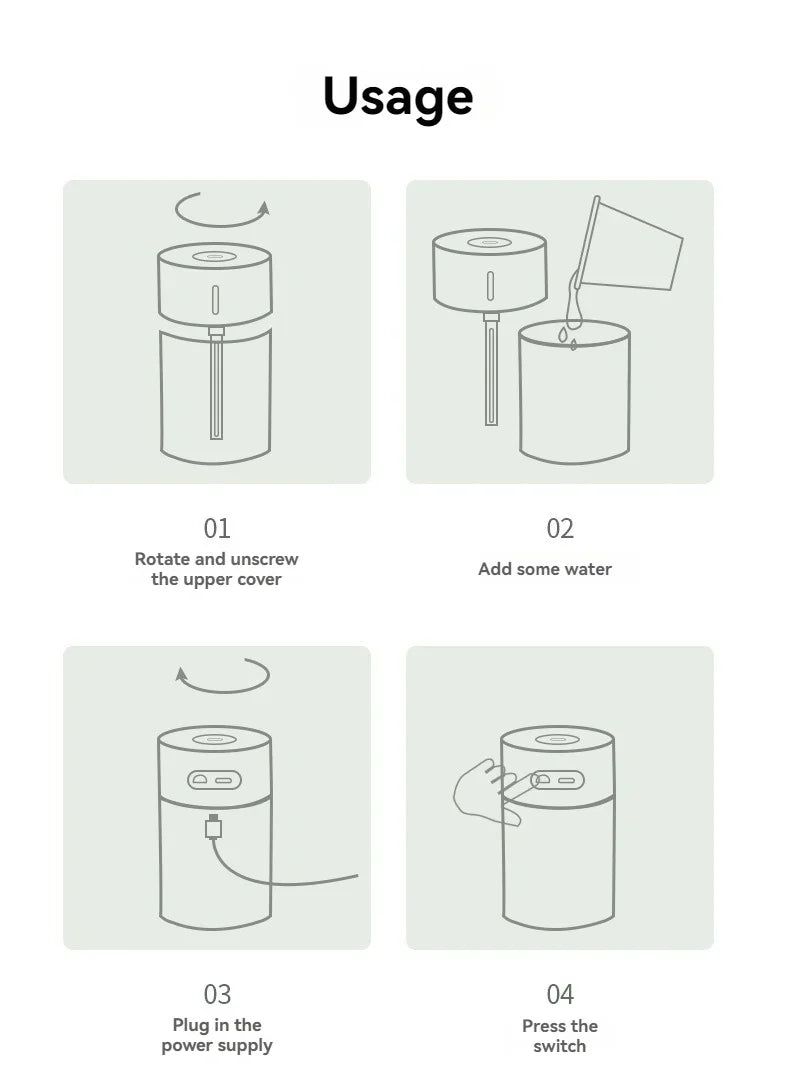 Usage

01
Rotate and unscrew the upper cover

02
Add some water

03
Plug in the power supply

04
Press the switch