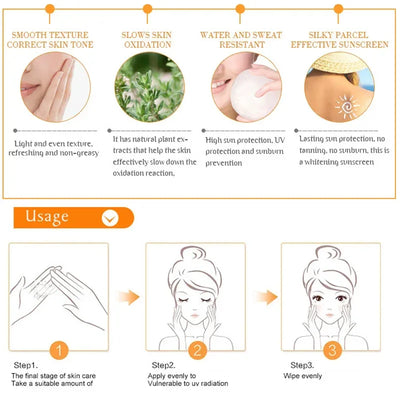 SMOOTH TEXTURE CORRECT SKIN TONE

Light and even texture, refreshing and non-greasy

SLOWS SKIN OXIDATION

It has natural plant extracts that help the skin effectively slow down the oxidation reaction.

WATER AND SWEAT RESISTANT

High sun protection, UV protection and sunburn prevention

SILKY PARCEL EFFECTIVE SUNSCREEN

Lasting sun protection, no tanning, no sunburn, this is a whitening sunscreen

Usage

1

Step1.
The final stage of skin care
Take a suitable amount of

2

Step2.
Apply evenly to
Vulnerable to uv radiation

3

Step3.
Wipe evenly