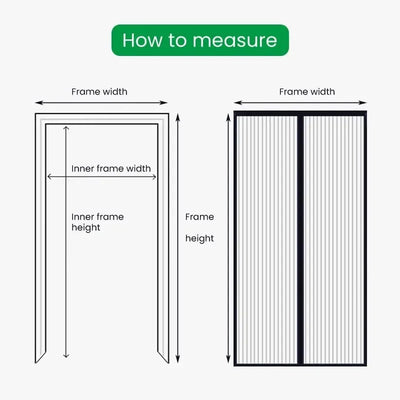 How to measure

Frame width

Inner frame width

Inner frame height

Frame height

Frame width