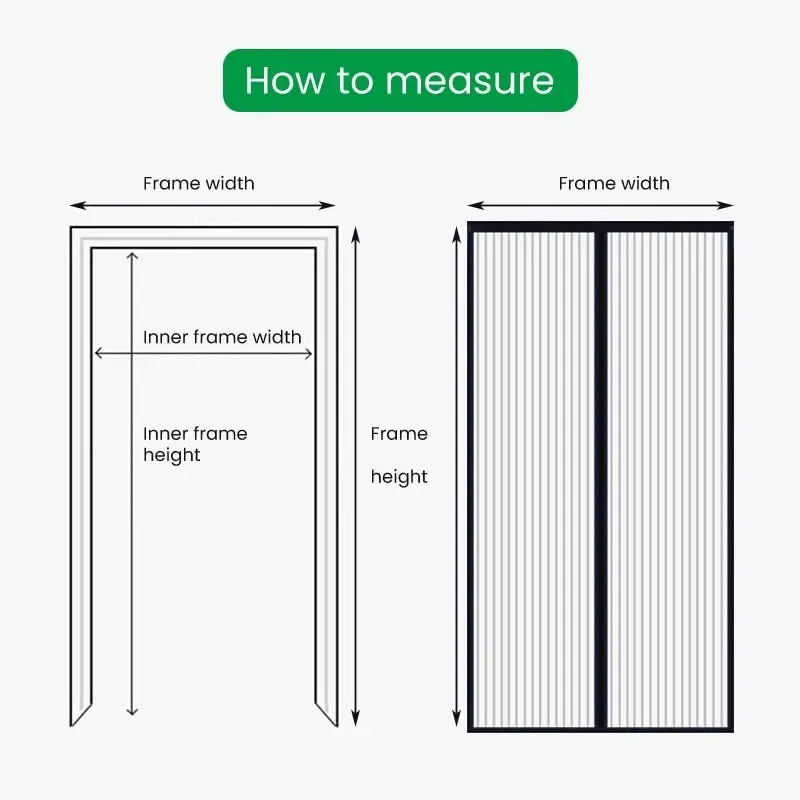 How to measure

Frame width

Inner frame width

Inner frame height

Frame

height

Frame width