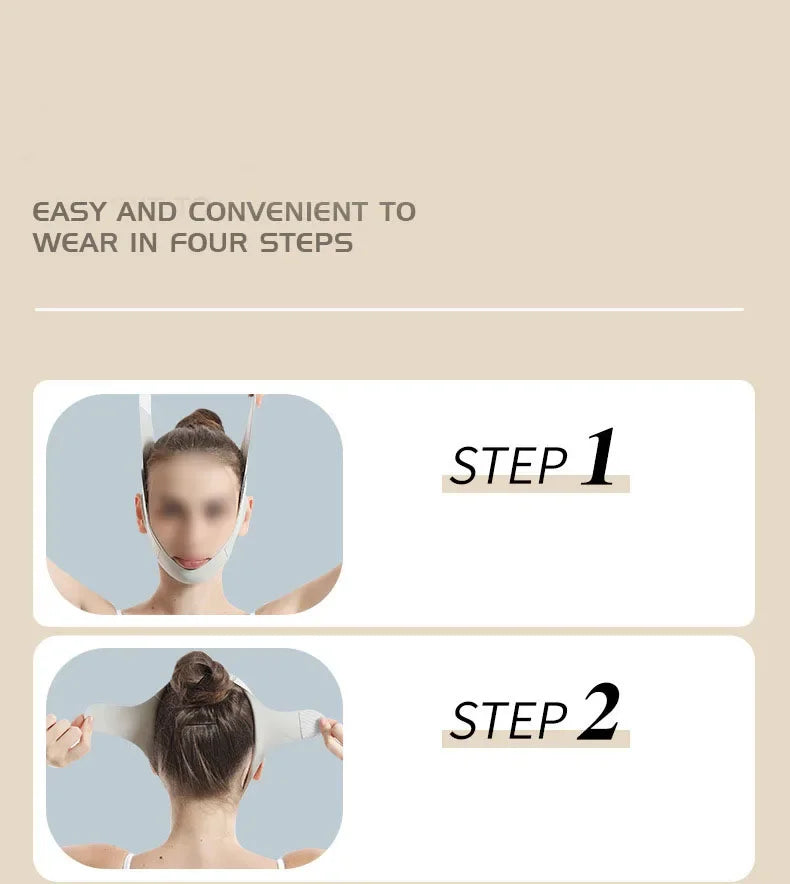 EASY AND CONVENIENT TO WEAR IN FOUR STEPS

STEP 1

STEP 2