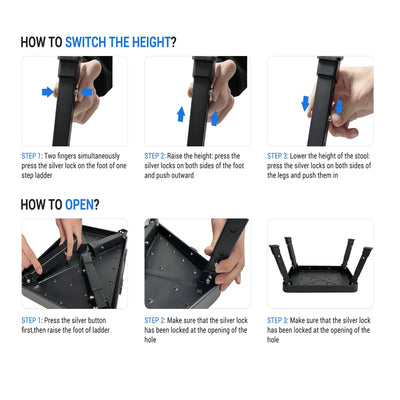 HOW TO SWITCH THE HEIGHT?

STEP 1: Two fingers simultaneously press the silver lock on the foot of one step ladder

STEP 2: Raise the height: press the silver locks on both sides of the foot and push outward

STEP 3: Lower the height of the stool: press the silver locks on both sides of the legs and push them in

HOW TO OPEN?

STEP 1: Press the silver button first,then raise the foot of ladder

STEP 2: Make sure that the silver lock has been locked at the opening of the hole

STEP 3: Make sure that the silver lock has been locked at the opening of the hole