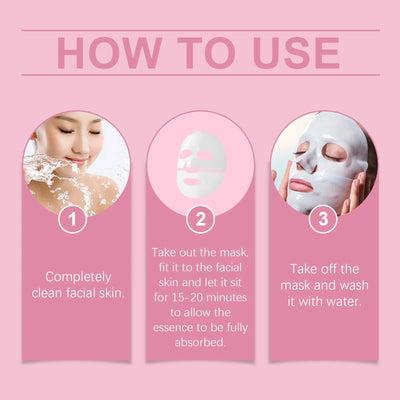 HOW TO USE

1

Completely clean facial skin.

2

Take out the mask, fit it to the facial skin and let it sit for 15-20 minutes to allow the essence to be fully absorbed.

3

Take off the mask and wash it with water.