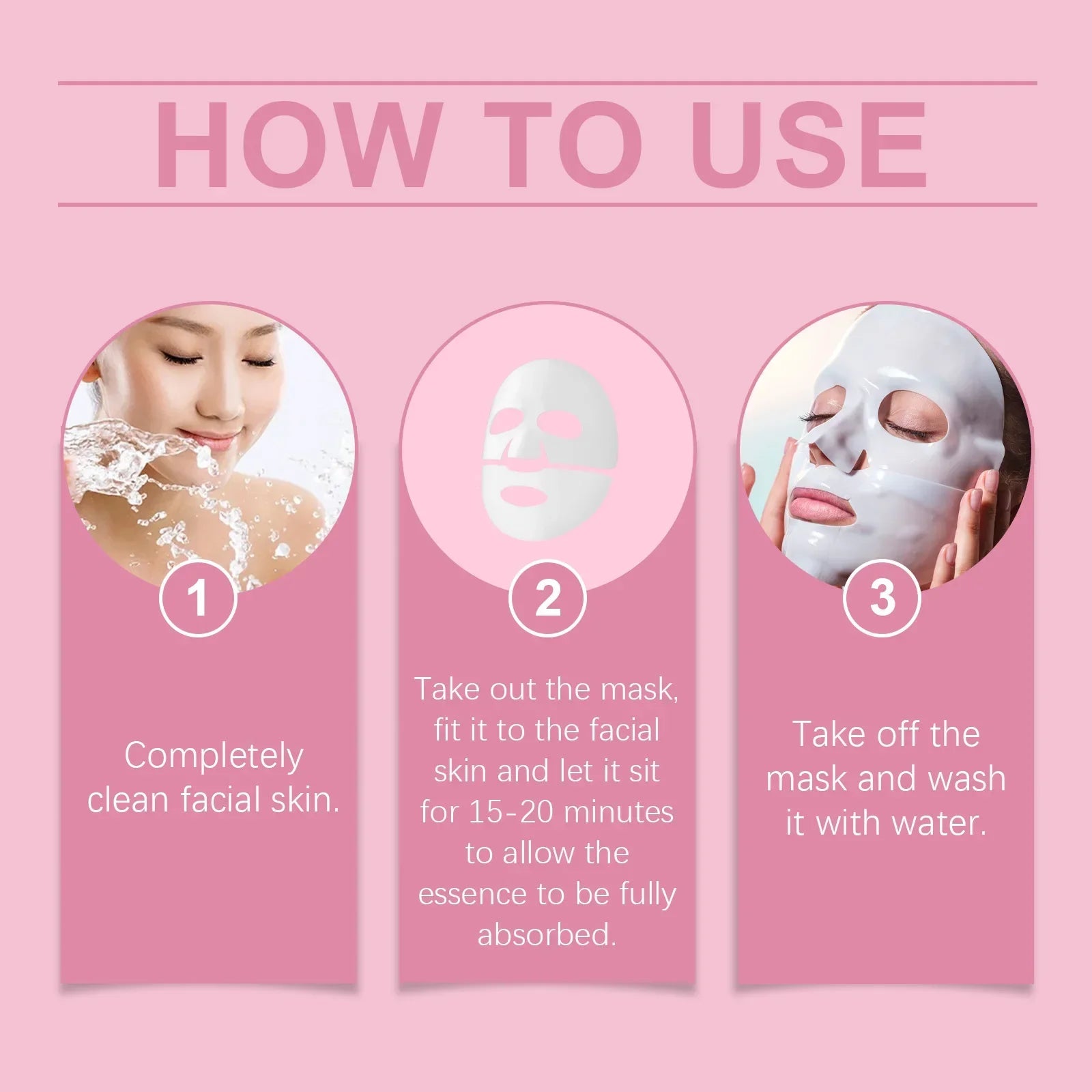 HOW TO USE

1

Completely clean facial skin.

2

Take out the mask, fit it to the facial skin and let it sit for 15-20 minutes to allow the essence to be fully absorbed.

3

Take off the mask and wash it with water.