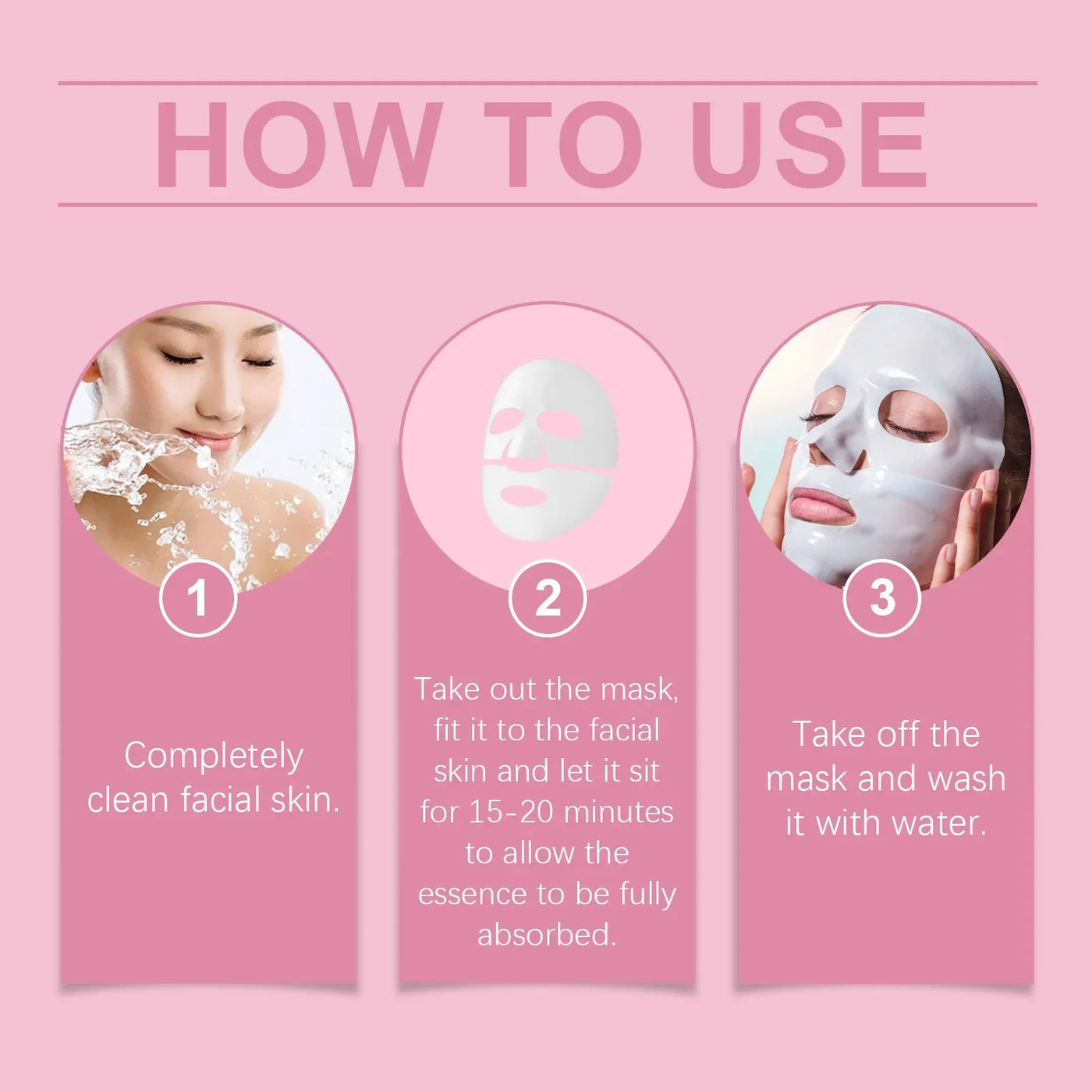 HOW TO USE

1

Completely clean facial skin.

2

Take out the mask, fit it to the facial skin and let it sit for 15-20 minutes to allow the essence to be fully absorbed.

3

Take off the mask and wash it with water.