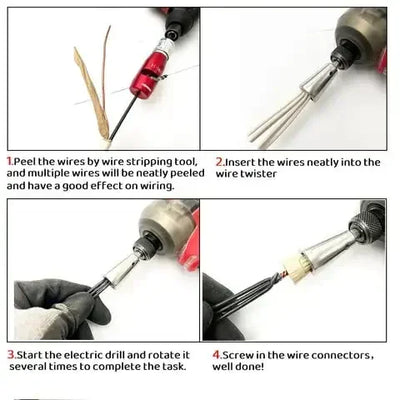 1.Peel the wires by wire stripping tool, and multiple wires will be neatly peeled and have a good effect on wiring.

2.Insert the wires neatly into the wire twister

3.Start the electric drill and rotate it several times to complete the task.

4.Screw in the wire connectors, well done!